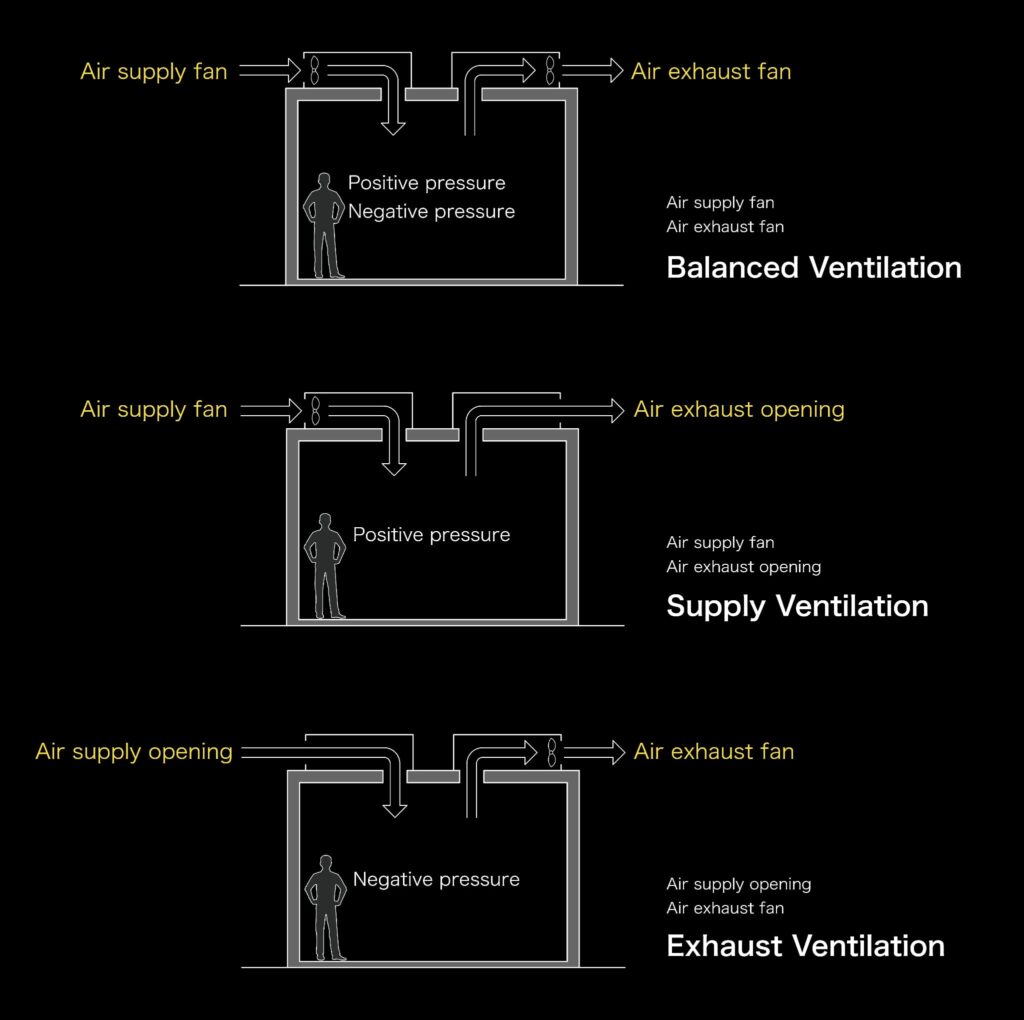 Air supply fan
Air exhaust fan
Positive pressure
Negative pressure
Air supply fan
Air exhaust fan
Balanced Ventilation

Air supply fan
Air exhaust opening
Positive pressure
Air supply fan
Air exhaust opening
Supply Ventilation

Air supply opening
Air exhaust fan
Negative pressure
Air supply opening
Air exhaust fan
Exhaust Ventilation